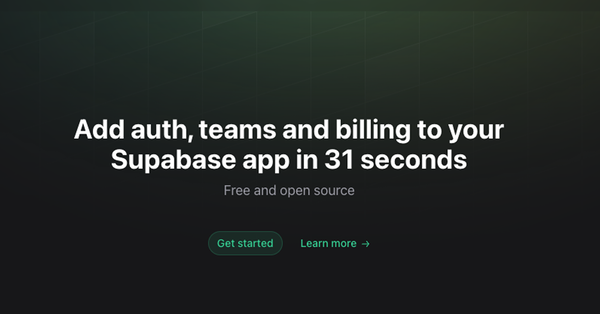 Add auth, teams and billing to your Supabase app in 31 seconds

Free and open source

Get started

Learn more →